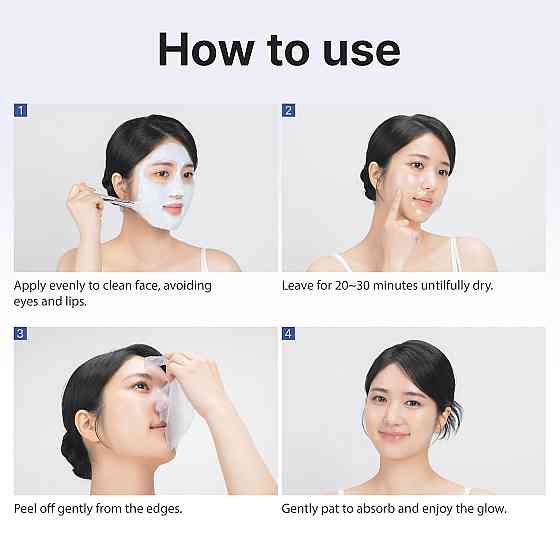 How to use

1

Apply evenly to clean face, avoiding eyes and lips.

2

Leave for 20~30 minutes untilfully dry.

3

Peel off gently from the edges.

4

Gently pat to absorb and enjoy the glow.