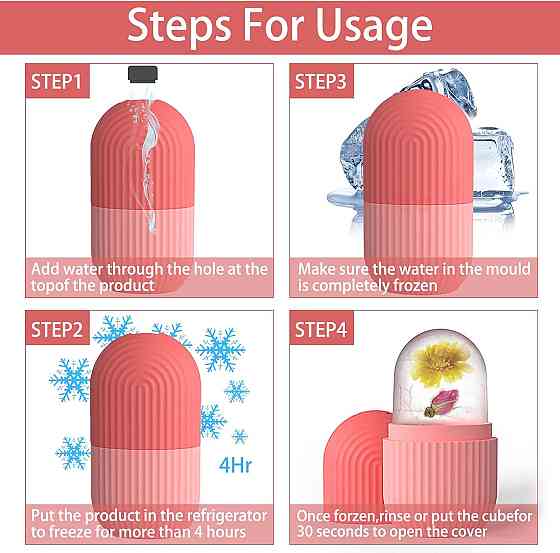 Steps For Usage

STEP1

Add water through the hole at the topof the product

STEP3

Make sure the water in the mould is completely frozen

STEP2

4Hr

Put the product in the refrigerator to freeze for more than 4 hours

STEP4

Once forzen,rinse or put the cubefor 30 seconds to open the cover