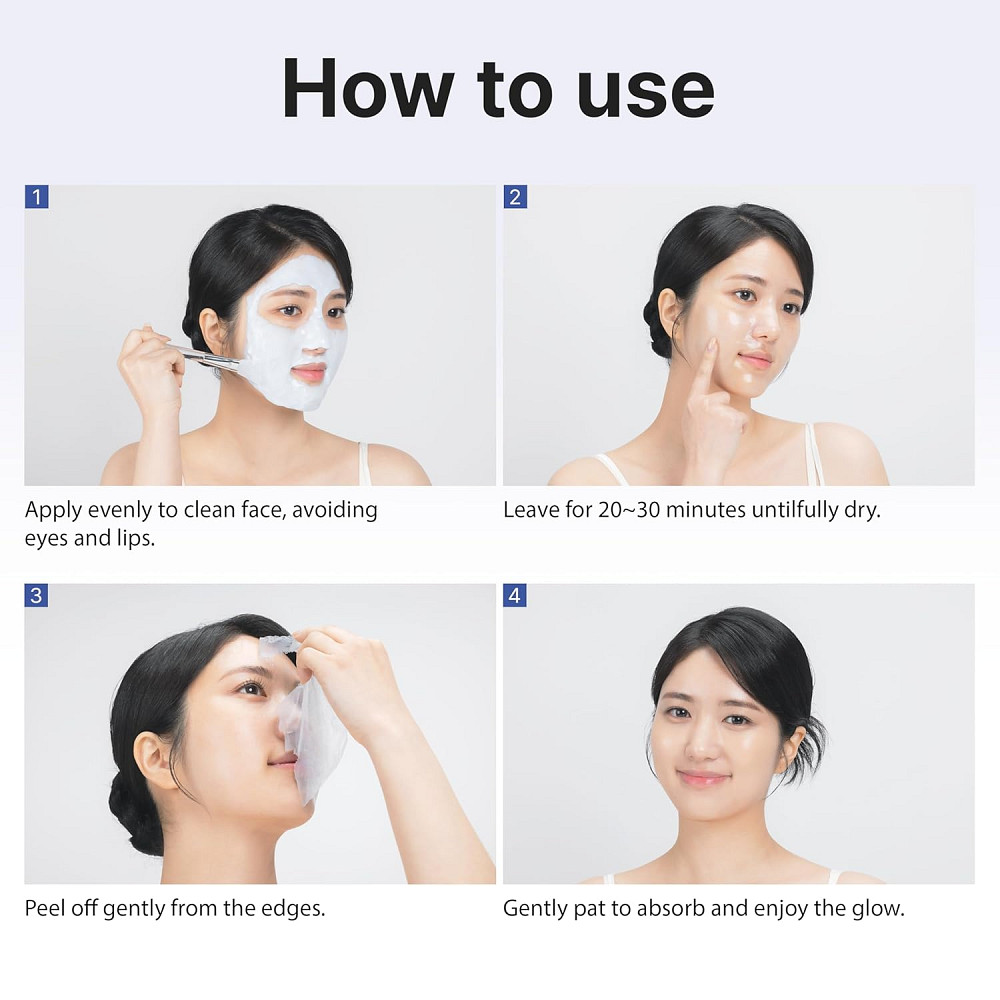 How to use

1

Apply evenly to clean face, avoiding eyes and lips.

2

Leave for 20~30 minutes untilfully dry.

3

Peel off gently from the edges.

4

Gently pat to absorb and enjoy the glow.