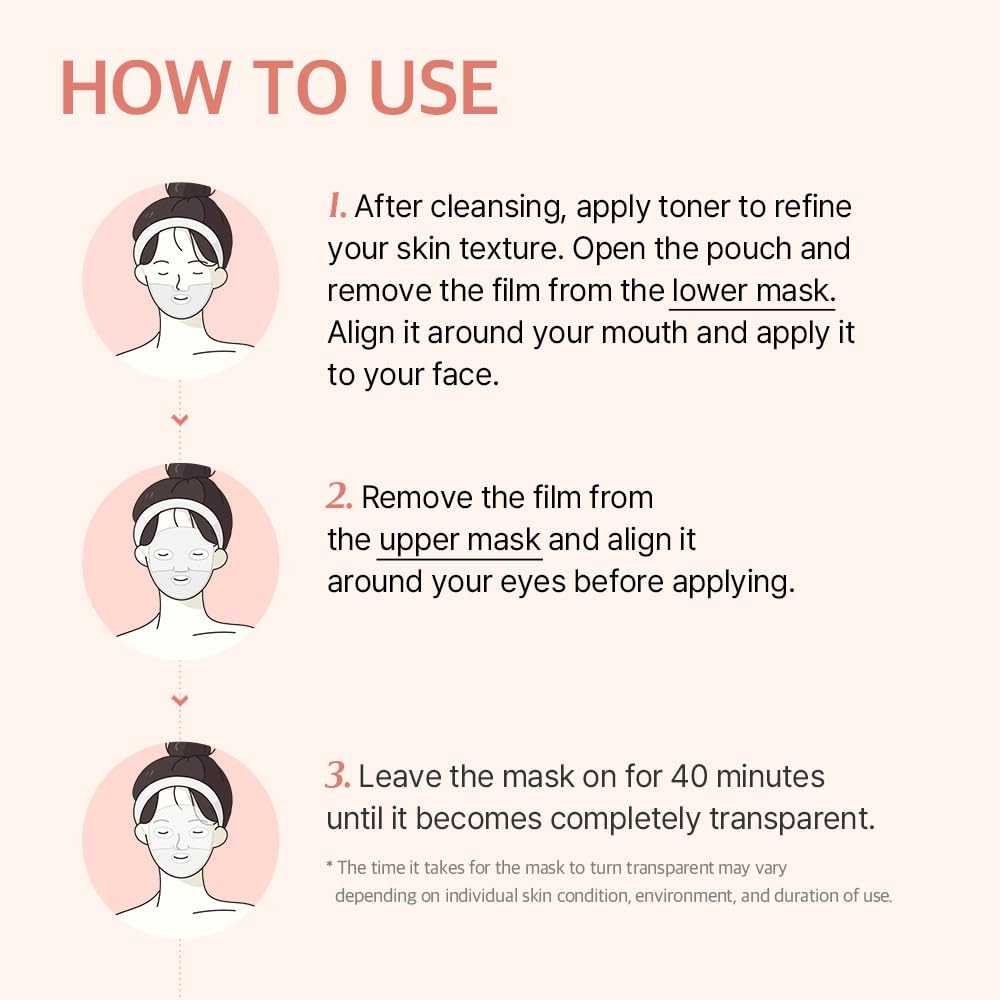 HOW TO USE

1. After cleansing, apply toner to refine your skin texture. Open the pouch and remove the film from the lower mask. Align it around your mouth and apply it to your face.

2. Remove the film from the upper mask and align it around your eyes before applying.

3. Leave the mask on for 40 minutes until it becomes completely transparent.

* The time it takes for the mask to turn transparent may vary depending on individual skin condition, environment, and duration of use.